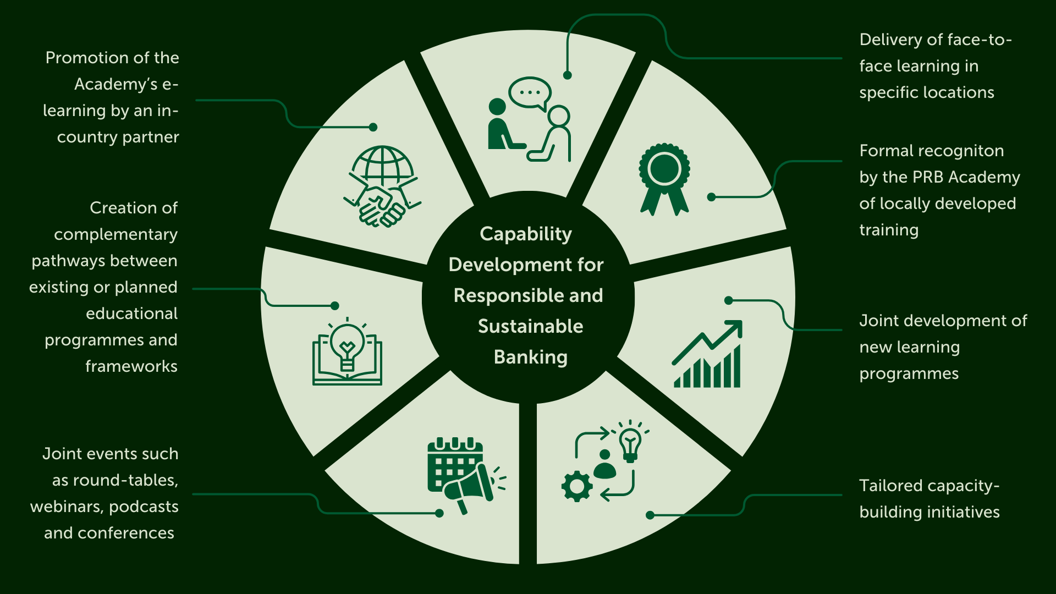 Promotion of the Academy's e-learning by an in-country partner

Creation of complementary pathways between existing or planned educational programmes and frameworks

Joint events such as round-tables, webinars, podcasts and conferences

Capability Development for Responsible and Sustainable Banking

Delivery of face-to-face learning in specific locations

Formal recogniton by the PRB Academy of locally developed training

Joint development of new learning programmes

Tailored capacity-building initiatives